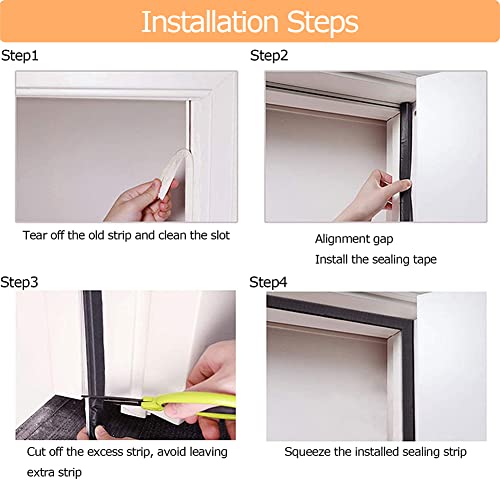 Installation Steps

Step1

Tear off the old strip and clean the slot

Step2

Alignment gap

Install the sealing tape

Step3

Cut off the excess strip, avoid leaving extra strip

Step4

Squeeze the installed sealing strip