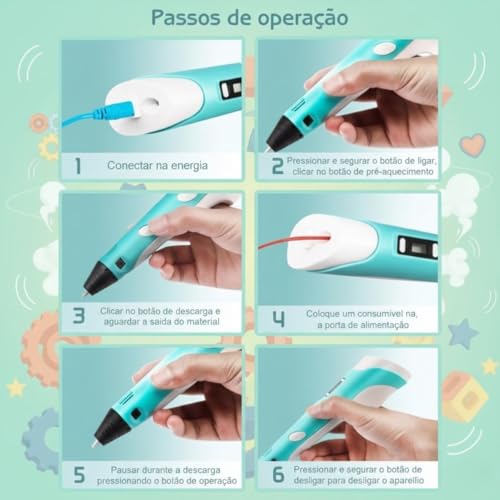 Passos de operação

1 Conectar na energia

2 Pressionar e segurar o botão de ligar, clicar no botão de pré-aquecimento

3 Clicar no botão de descarga e aguardar a saida do material

4 Coloque um consumivel na, a porta de alimentação

5 Pausar durante a descarga pressionando o botão de operação

6 Pressionar e segurar o botão de desligar para desligar o aparellio