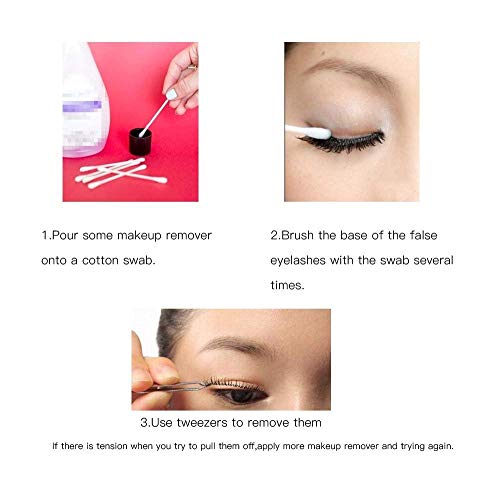 1.Pour some makeup remover onto a cotton swab.

2.Brush the base of the false eyelashes with the swab several times.

3.Use tweezers to remove them

If there is tension when you try to pull them off,apply more makeup remover and trying again.