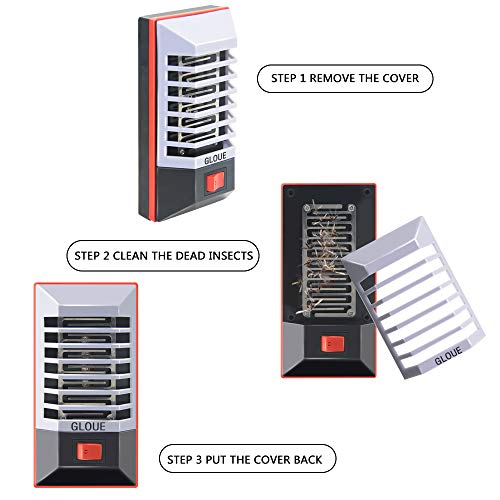 GLOUE

STEP 1 REMOVE THE COVER

STEP 2 CLEAN THE DEAD INSECTS

GLOUE

GLOUE

STEP 3 PUT THE COVER BACK