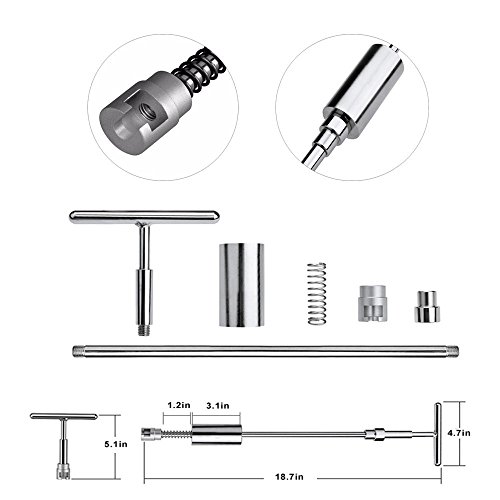 1.2in
3.1in
5.1in
4.7in
18.7in