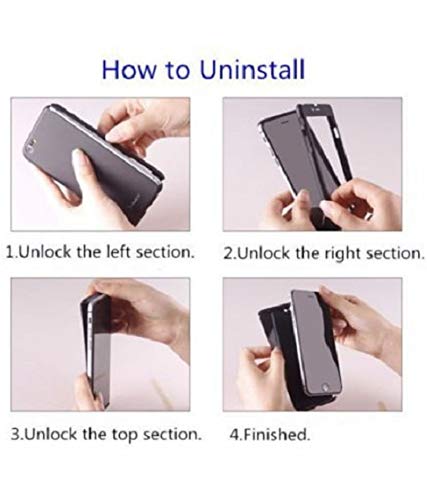 How to Uninstall

1.Unlock the left section.

2.Unlock the right section.

3.Unlock the top section.

4.Finished.