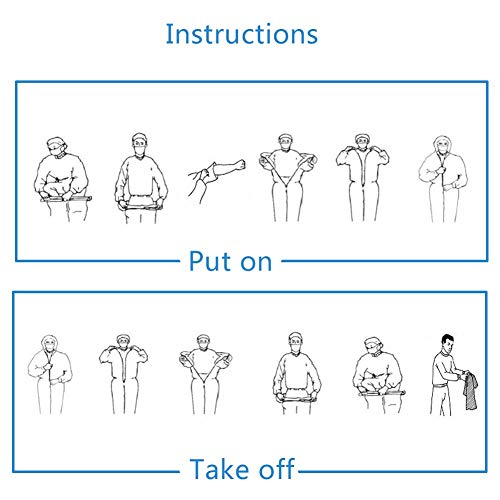 Instructions

Put on

Take off