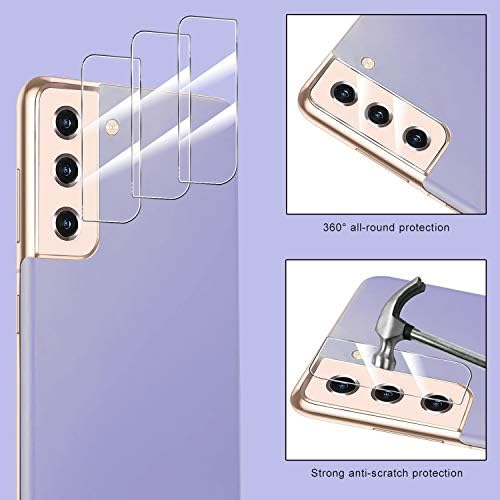 360° all-round protection

Strong anti-scratch protection