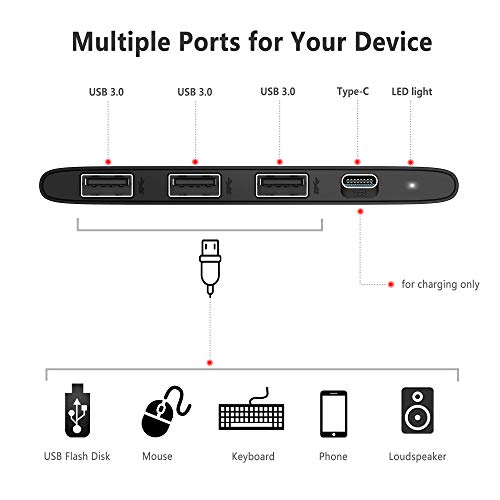 Multiple Ports for Your Device

USB 3.0

USB 3.0

USB 3.0

Type-C

LED light

for charging only

USB Flash Disk

Mouse

Keyboard

Phone

Loudspeaker