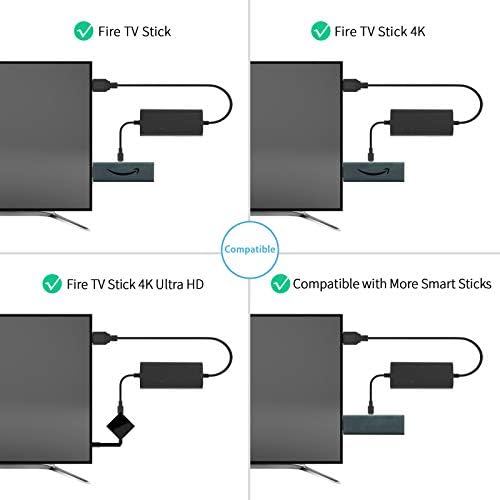 Fire TV Stick

Fire TV Stick 4K

Compatible

Fire TV Stick 4K Ultra HD

Compatible with More Smart Sticks