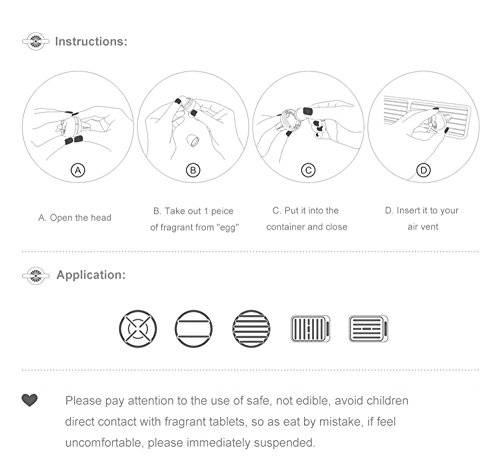 Instructions:

A

B

C

D

A. Open the head

B. Take out 1 peice of fragrant from "egg"

C. Put it into the container and close

D. Insert it to your air vent

Application:

Please pay attention to the use of safe, not edible, avoid children direct contact with fragrant tablets, so as eat by mistake, if feel uncomfortable, please immediately suspended.