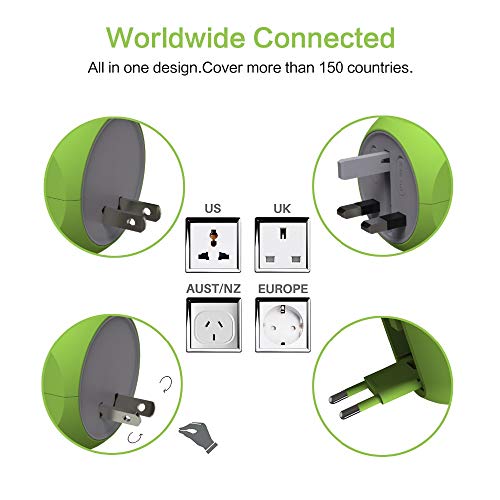 Worldwide Connected

All in one design.Cover more than 150 countries.

US

UK

AUST/NZ

EUROPE