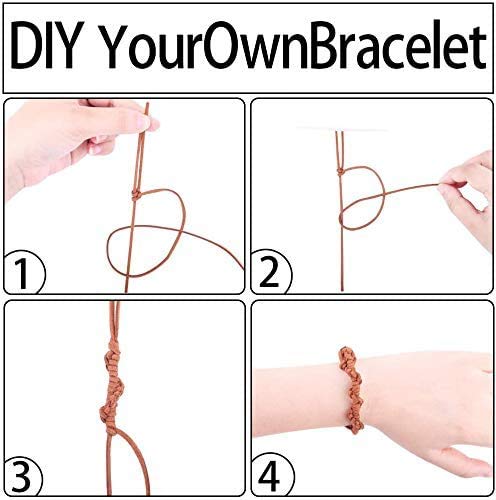 DIY YourOwnBracelet

1

2

3

4