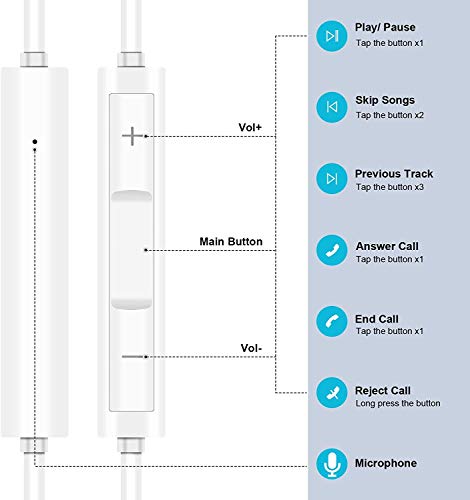 Vol+

Main Button

Vol-

Play/ Pause
Tap the button x1

Skip Songs
Tap the button x2

Previous Track
Tap the button x3

Answer Call
Tap the button x1

End Call
Tap the button x1

Reject Call
Long press the button

Microphone