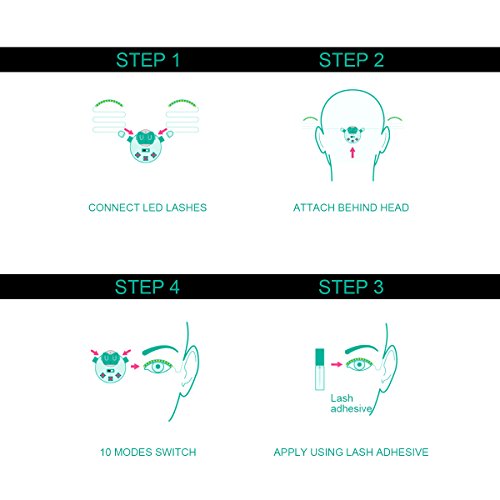 STEP 1

CONNECT LED LASHES

STEP 2

ATTACH BEHIND HEAD

STEP 4

10 MODES SWITCH

STEP 3

Lash adhesive

APPLY USING LASH ADHESIVE