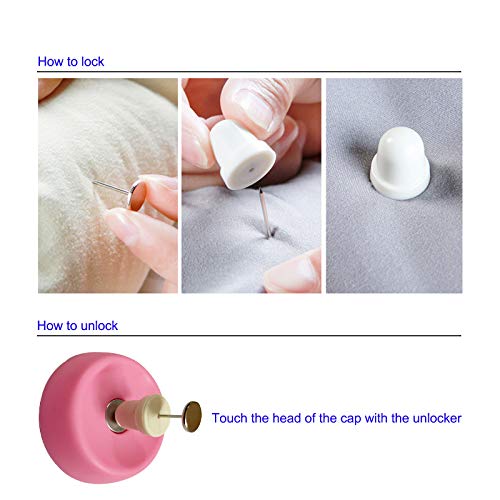 How to lock

How to unlock

Touch the head of the cap with the unlocker