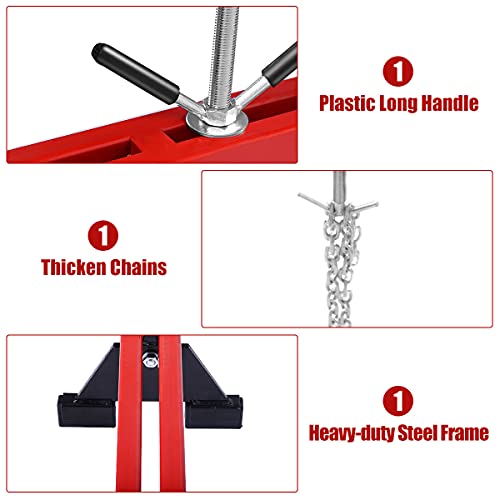 1
Plastic Long Handle

1
Thicken Chains

1
Heavy-duty Steel Frame