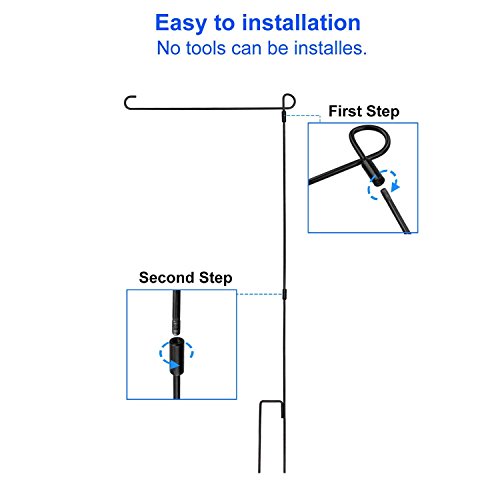 Easy to installation
No tools can be installes.

First Step

Second Step