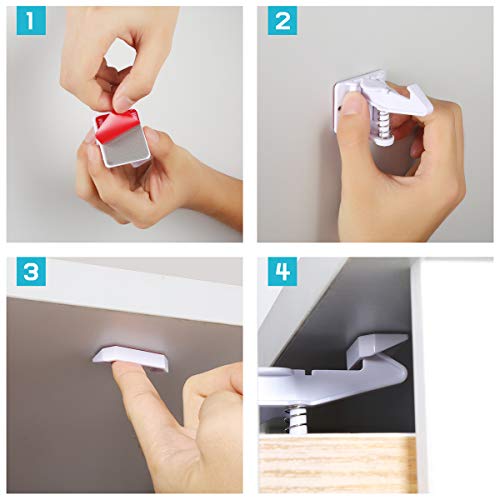 1

2

3

4