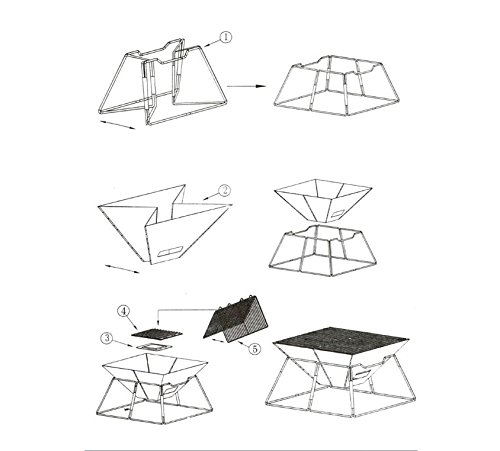 ①
②
④
③
⑤