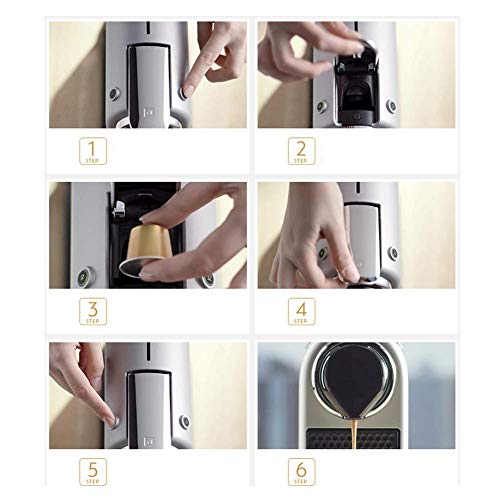 1
STEP

2
STEP

3
STEP

4
STEP

5
STEP

6
STEP