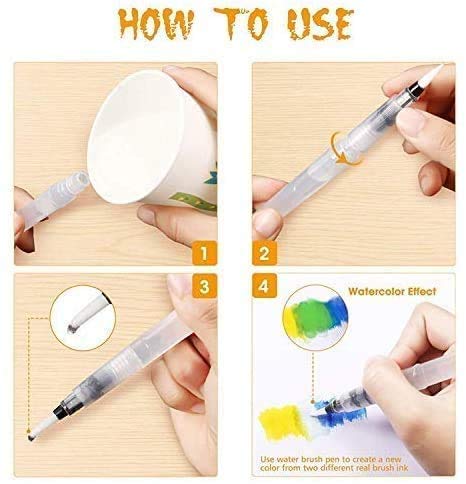 HOW TO USE

1

2

3

4

Watercolor Effect

Use water brush pen to create a new color from two different real brush ink