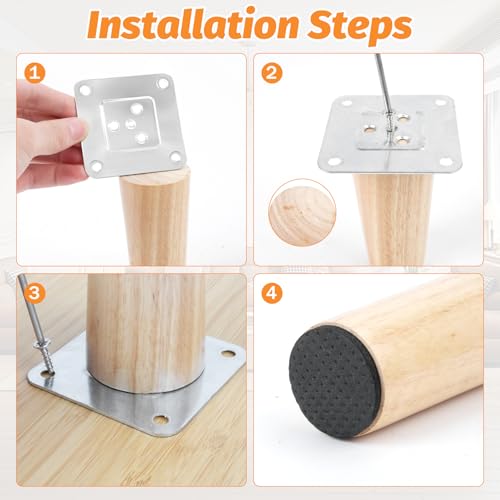 Installation Steps

1

2

3

4