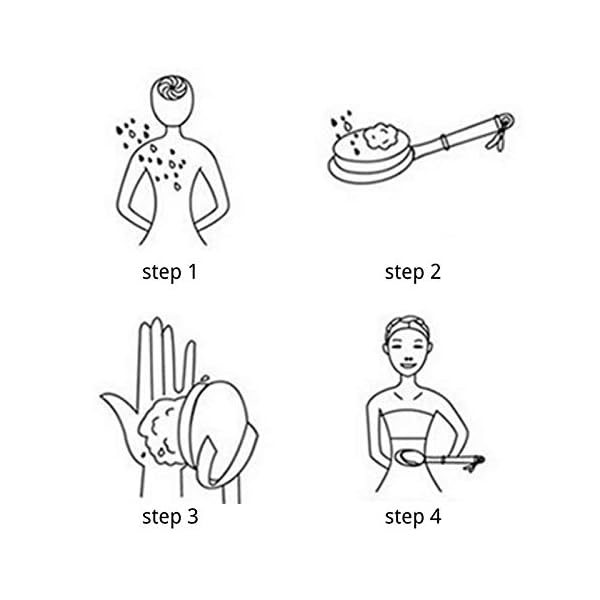 step 1

step 2

step 3

step 4