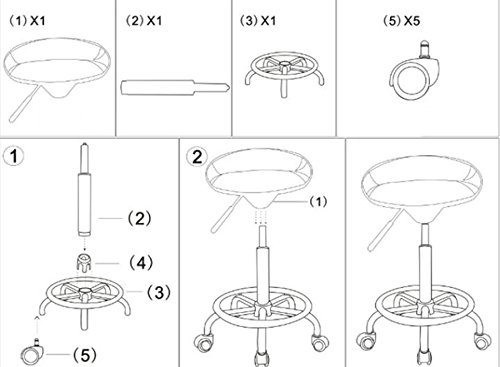 (1) X1

(2) X1

(3) X1

(5) X5

1

(2)

(4)

(3)

(5)

2

(1)