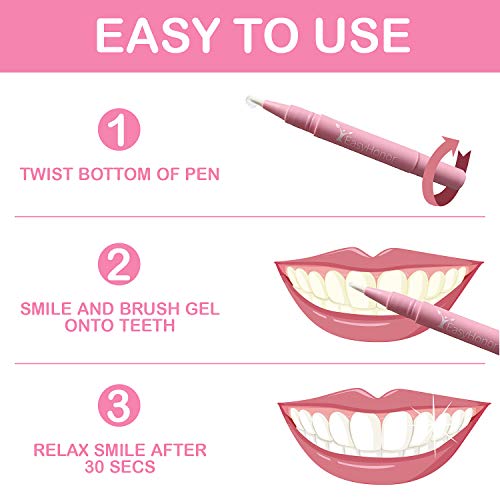 EASY TO USE

1

TWIST BOTTOM OF PEN

EasyHonor

2

SMILE AND BRUSH GEL ONTO TEETH

EasyHonor

3

RELAX SMILE AFTER 30 SECS