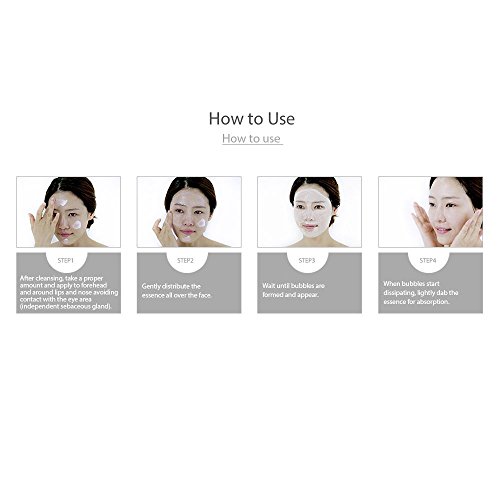 How to Use

How to use

STEP1

After cleansing, take a proper amount and apply to forehead and around lips and nose avoiding contact with the eye area (independent sebaceous gland).

STEP2

Gently distribute the essence all over the face.

STEP3

Wait until bubbles are formed and appear.

STEP4

When bubbles start dissipating, lightly dab the essence for absorption.