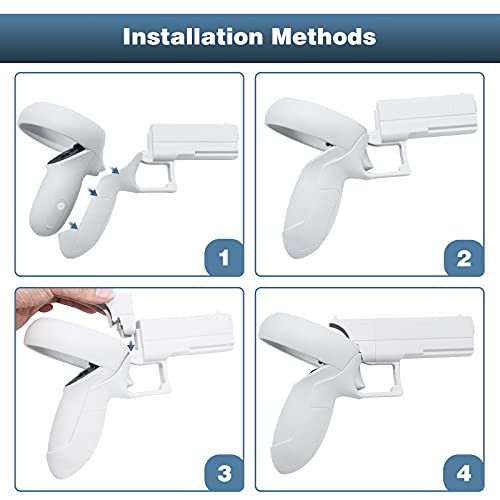 Installation Methods

1

2

3

4