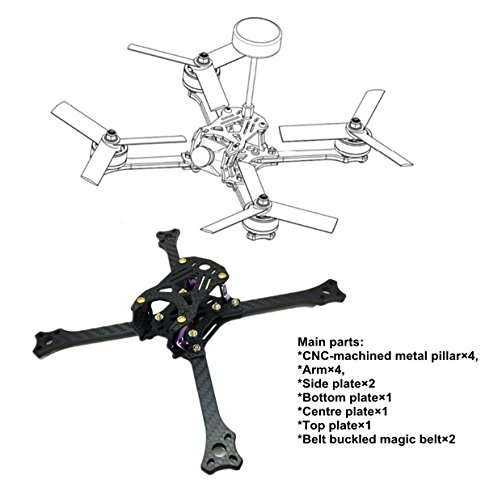 Main parts:
*CNC-machined metal pillar×4,
*Arm×4,
*Side plate×2
*Bottom plate×1
*Centre plate×1
*Top plate×1
*Belt buckled magic belt×2