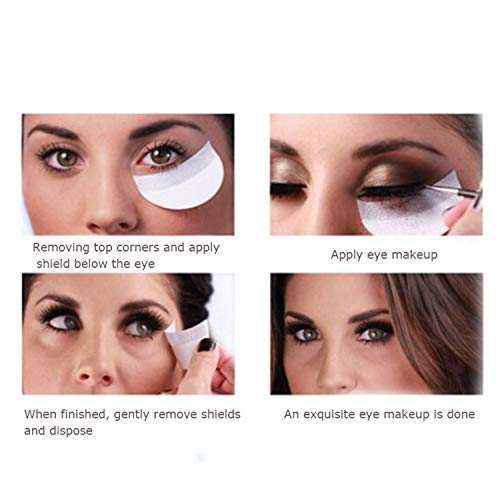 Removing top corners and apply shield below the eye

Apply eye makeup

When finished, gently remove shields and dispose

An exquisite eye makeup is done