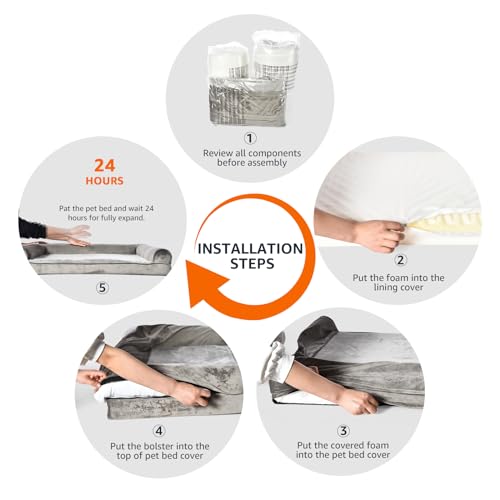 INSTALLATION STEPS

①
Review all components before assembly

②
Put the foam into the lining cover

③
Put the covered foam into the pet bed cover

④
Put the bolster into the top of pet bed cover

24 HOURS

Pat the pet bed and wait 24 hours for fully expand.

⑤