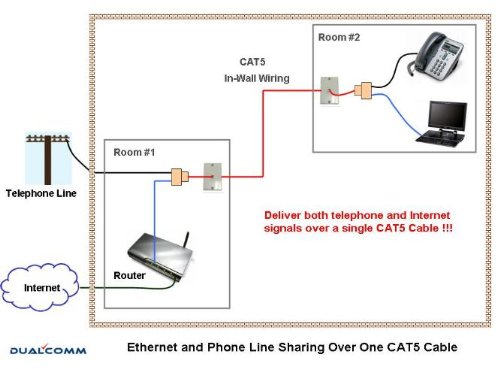 Room #2

CAT5
In-Wall Wiring

Room #1

Telephone Line

Deliver both telephone and Internet signals over a single CAT5 Cable !!!

Router

Internet

DUALCOMM

Ethernet and Phone Line Sharing Over One CAT5 Cable