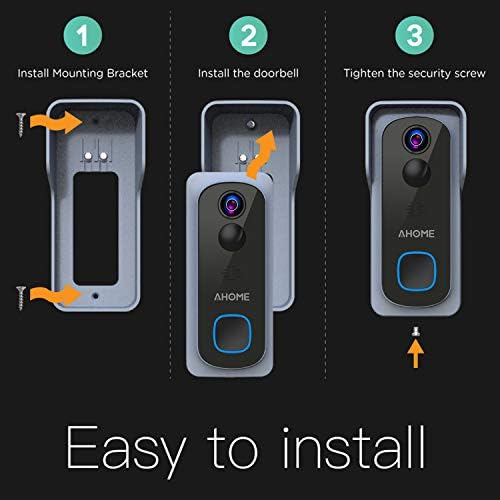 1
Install Mounting Bracket

2
Install the doorbell

AHOME

3
Tighten the security screw

AHOME

Easy to install