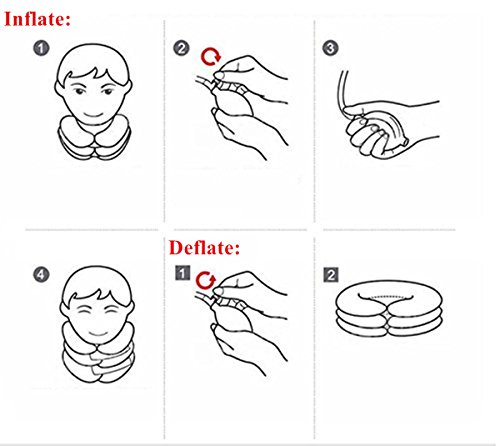 Inflate:

1

2

3

4

Deflate:

1

2