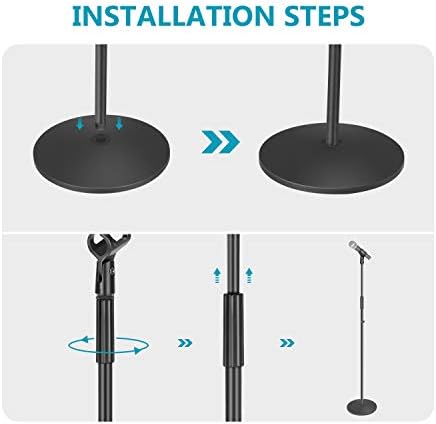 INSTALLATION STEPS