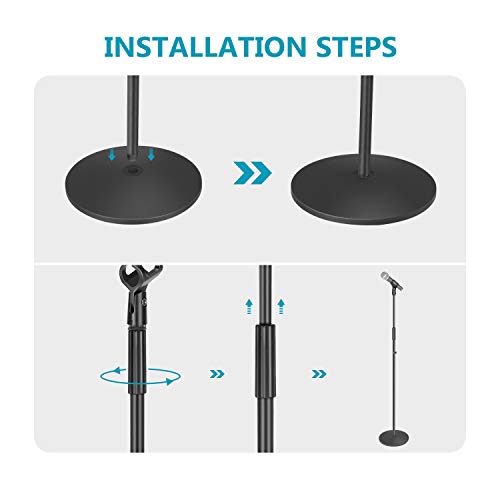 INSTALLATION STEPS