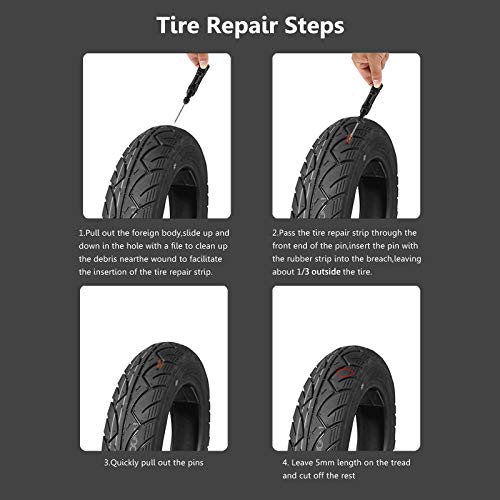 Tire Repair Steps

1.Pull out the foreign body,slide up and down in the hole with a file to clean up the debris nearthe wound to facilitate the insertion of the tire repair strip.

2.Pass the tire repair strip through the front end of the pin,insert the pin with the rubber strip into the breach,leaving about 1/3 outside the tire.

3.Quickly pull out the pins

4. Leave 5mm length on the tread and cut off the rest