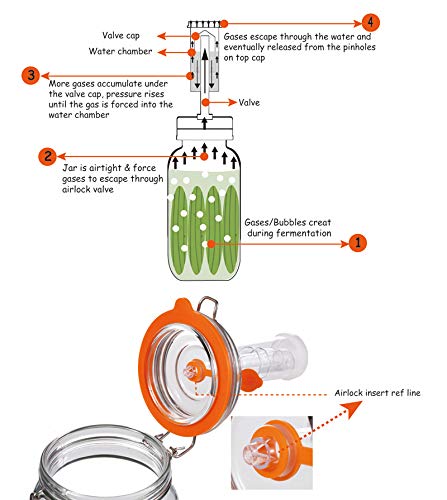 4
Gases escape through the water and eventually released from the pinholes on top cap

Valve cap
Water chamber

3
More gases accumulate under the valve cap, pressure rises until the gas is forced into the water chamber

Valve

2
Jar is airtight & force gases to escape through airlock valve

Gases/Bubbles creat during fermentation
1

Airlock insert ref line