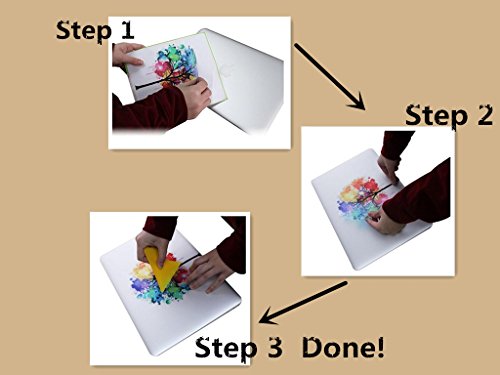 Step 1

Step 2

Step 3 Done!