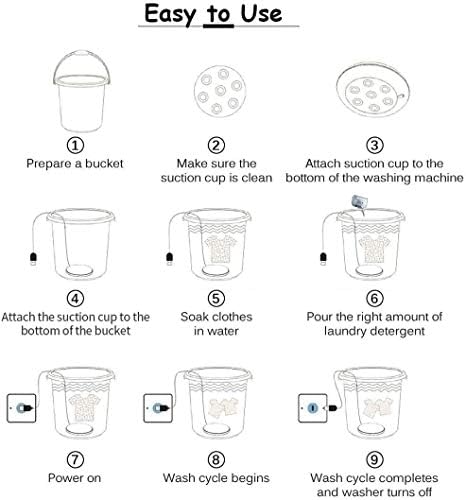 Easy to Use

①
Prepare a bucket

②
Make sure the suction cup is clean

③
Attach suction cup to the bottom of the washing machine

④
Attach the suction cup to the bottom of the bucket

⑤
Soak clothes in water

⑥
Pour the right amount of laundry detergent

⑦
Power on

⑧
Wash cycle begins

⑨
Wash cycle completes and washer turns off