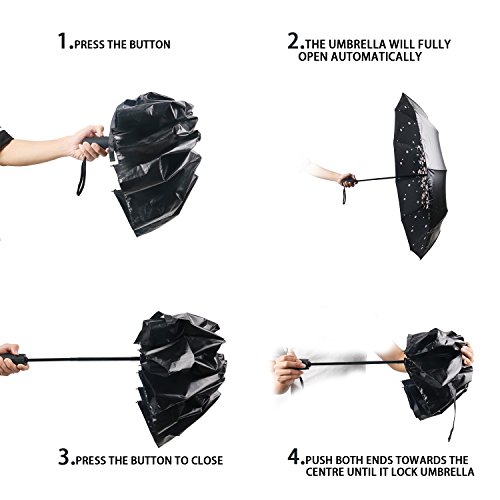 1.PRESS THE BUTTON

2.THE UMBRELLA WILL FULLY OPEN AUTOMATICALLY

3.PRESS THE BUTTON TO CLOSE

4.PUSH BOTH ENDS TOWARDS THE CENTRE UNTIL IT LOCK UMBRELLA