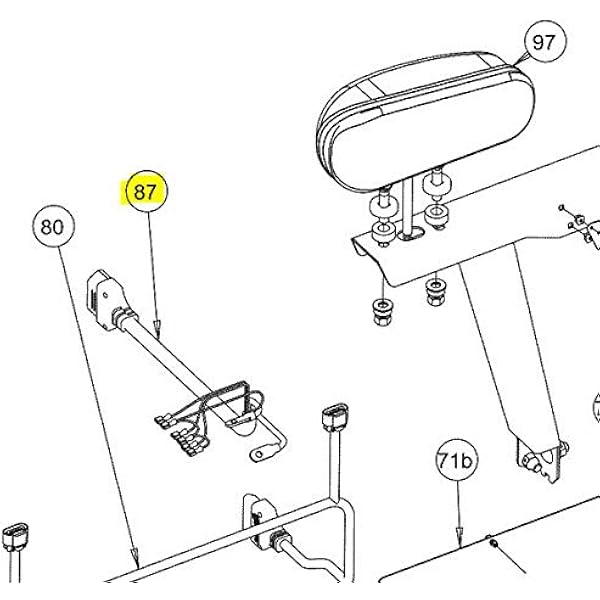 97

87

80

71b