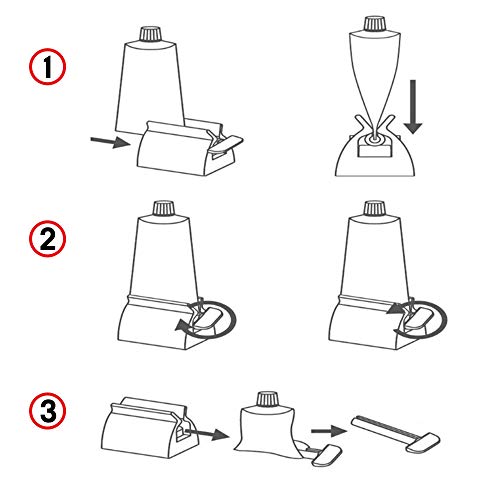 1

2

3