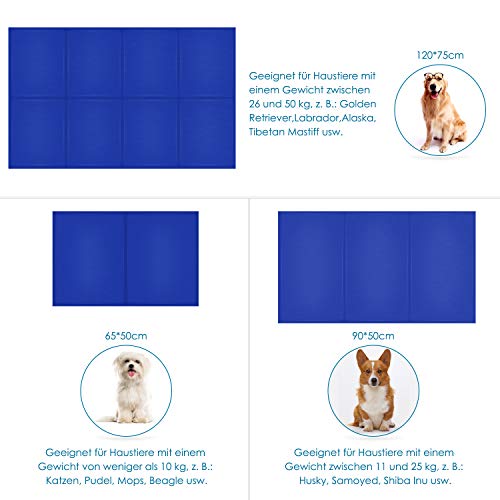 Geeignet für Haustiere mit einem Gewicht zwischen 26 und 50 kg, z. B.: Golden Retriever,Labrador,Alaska, Tibetan Mastiff usw.

120*75cm

65*50cm

Geeignet für Haustiere mit einem Gewicht von weniger als 10 kg, z. B.: Katzen, Pudel, Mops, Beagle usw.

90*50cm

Geeignet für Haustiere mit einem Gewicht zwischen 11 und 25 kg, z. B.: Husky, Samoyed, Shiba Inu usw.