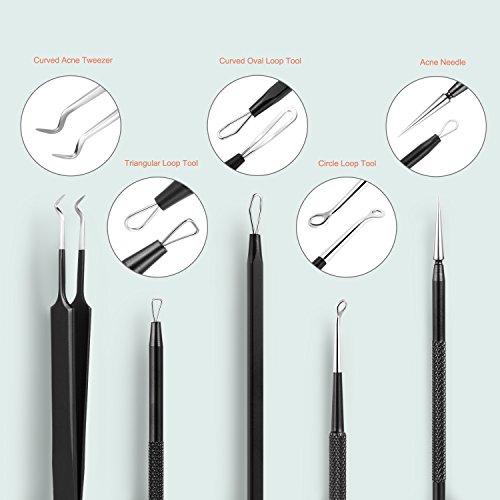 Curved Acne Tweezer

Curved Oval Loop Tool

Acne Needle

Triangular Loop Tool

Circle Loop Tool