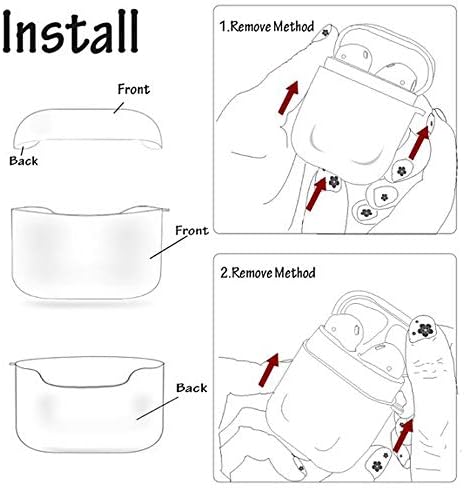 Install

Front

Back

Front

Back

1.Remove Method

2.Remove Method