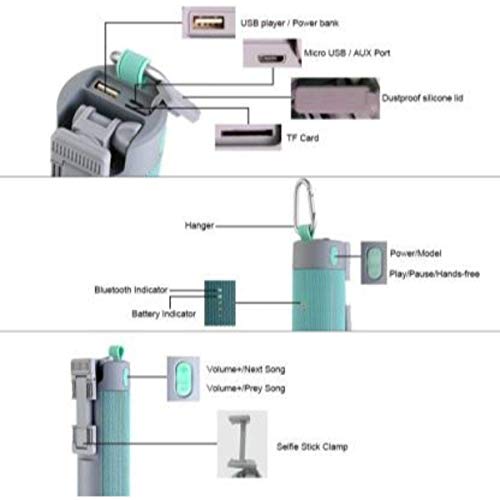 USB player / Power bank

Micro USB / AUX Port

Dustproof silicone lid

TF Card

Hanger

Power/Model

Play/Pause/Hands-free

Bluetooth Indicator

Battery Indicator

Volume+/Next Song

Volume+/Prey Song

Selfie Stick Clamp