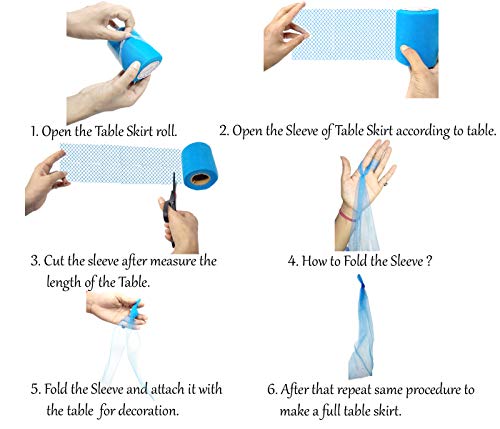 1. Open the Table Skirt roll.

2. Open the Sleeve of Table Skirt according to table.

3. Cut the sleeve after measure the length of the Table.

4. How to Fold the Sleeve ?

5. Fold the Sleeve and attach it with the table for decoration.

6. After that repeat same procedure to make a full table skirt.