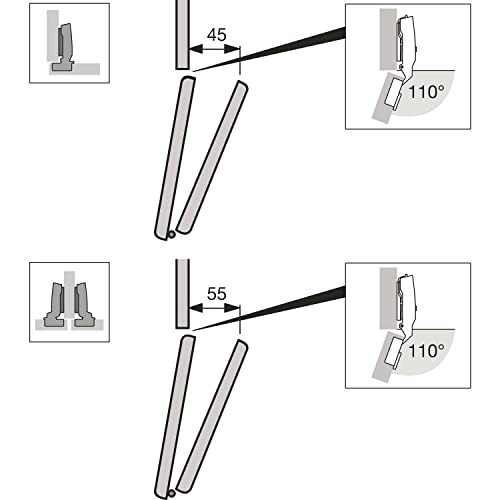 45

110°

55

110°