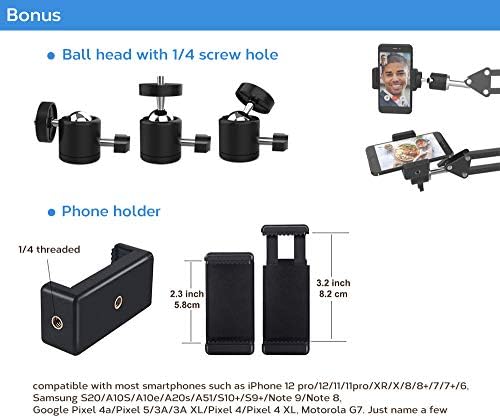 Bonus

• Ball head with 1/4 screw hole

• Phone holder

1/4 threaded

2.3 inch
5.8cm

3.2 inch
8.2 cm

compatible with most smartphones such as iPhone 12 pro/12/11/11pro/XR/X/8/8+/7/7+/6, Samsung S20/A10S/A10e/A20s/A51/S10+/S9+/Note 9/Note 8, Google Pixel 4a/Pixel 5/3A/3A XL/Pixel 4/Pixel 4 XL, Motorola G7. Just name a few